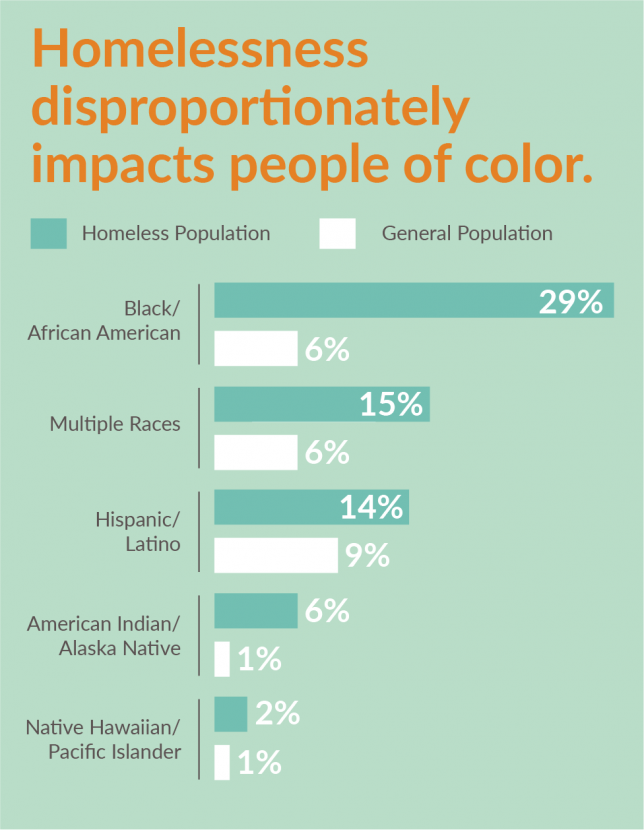 Homelessness disproportionately impacts people of color.

Homeless Population
General Population

Black/
African American
29%
6%

Multiple Races
15%
6%

Hispanic/
Latino
14%
9%

American Indian/
Alaska Native
6%
1%

Native Hawaiian/
Pacific Islander
2%
1%